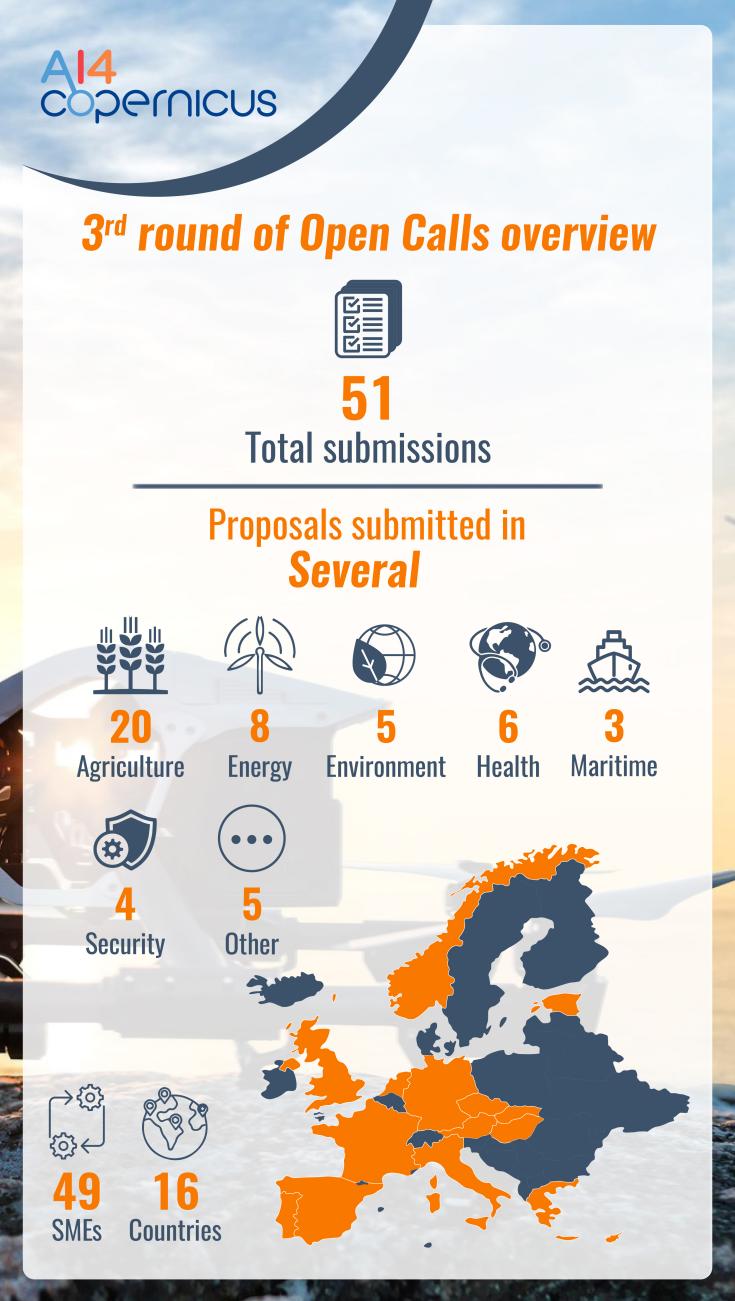 AI4
copernicus

3rd round of Open Calls overview

51
Total submissions

Proposals submitted in
Several

20
Agriculture

8
Energy

5
Environment

6
Health

3
Maritime

4
Security

5
Other

49
SMEs

16
Countries