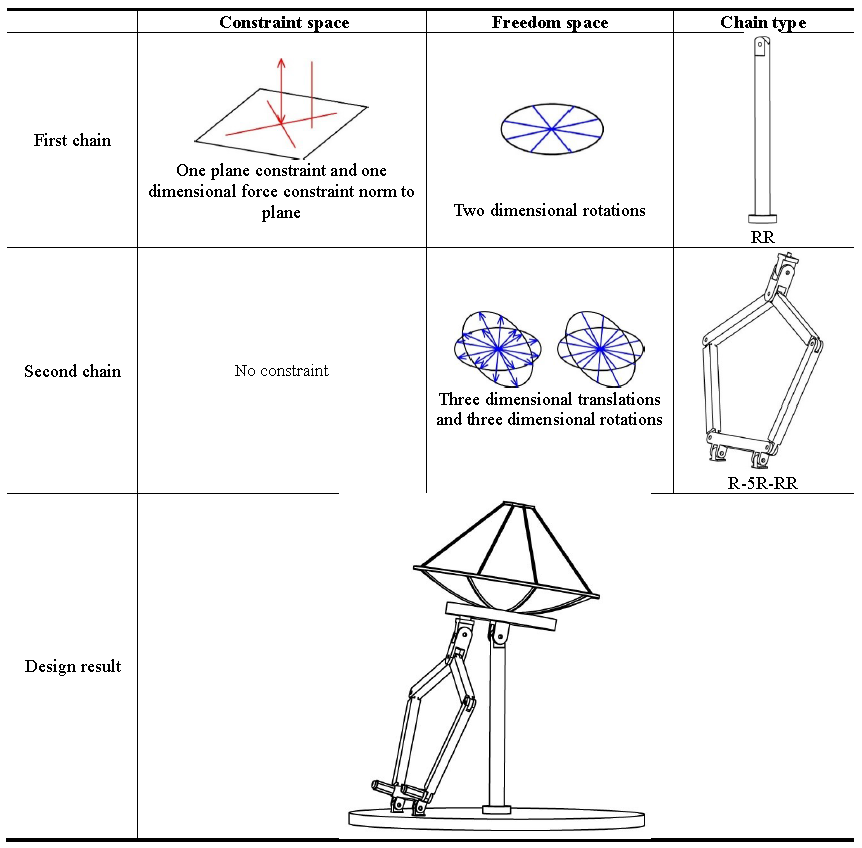 | | Constraint space | Freedom space | Chain type |
|---|---|---|---|
| First chain | One plane constraint and one dimensional force constraint norm to plane | Two dimensional rotations | RR |
| Second chain | No constraint | Three dimensional translations and three dimensional rotations | R-5R-RR |
| Design result | | | |