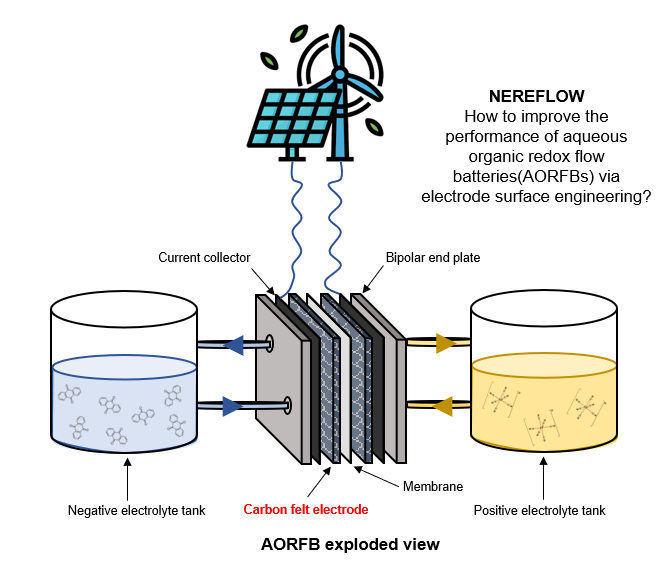 NEREFLOW
How to improve the performance of aqueous organic redox flow batteries(AORFBs) via electrode surface engineering?

Current collector

Bipolar end plate

Membrane

Negative electrolyte tank

Carbon felt electrode

Positive electrolyte tank

AORFB exploded view