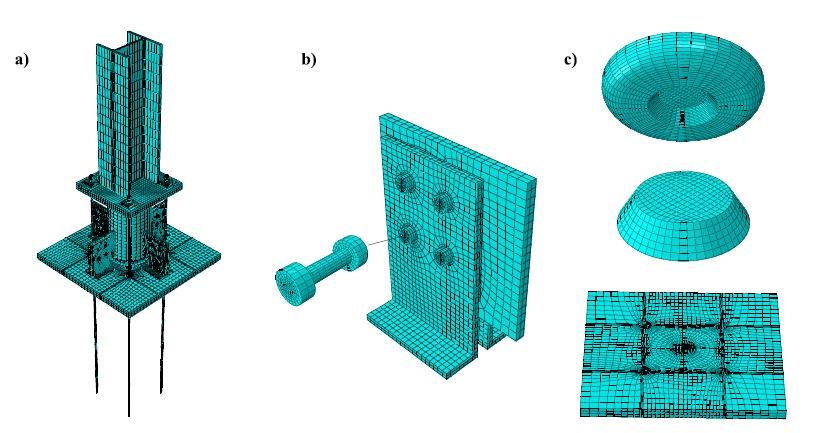 a)

b)

c)