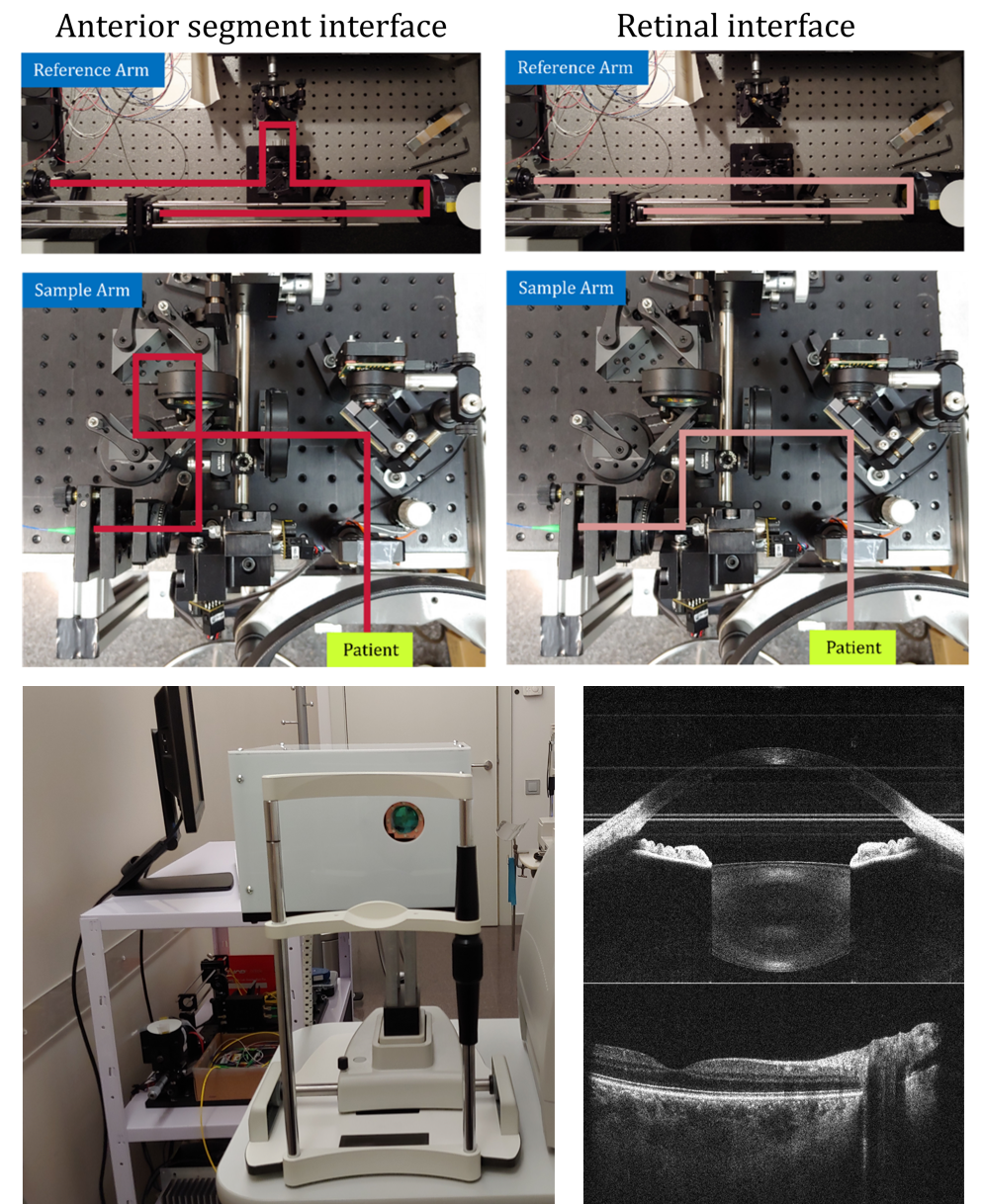 Anterior segment interface

Reference Arm

Sample Arm

Patient

Retinal interface

Reference Arm

Sample Arm

Patient