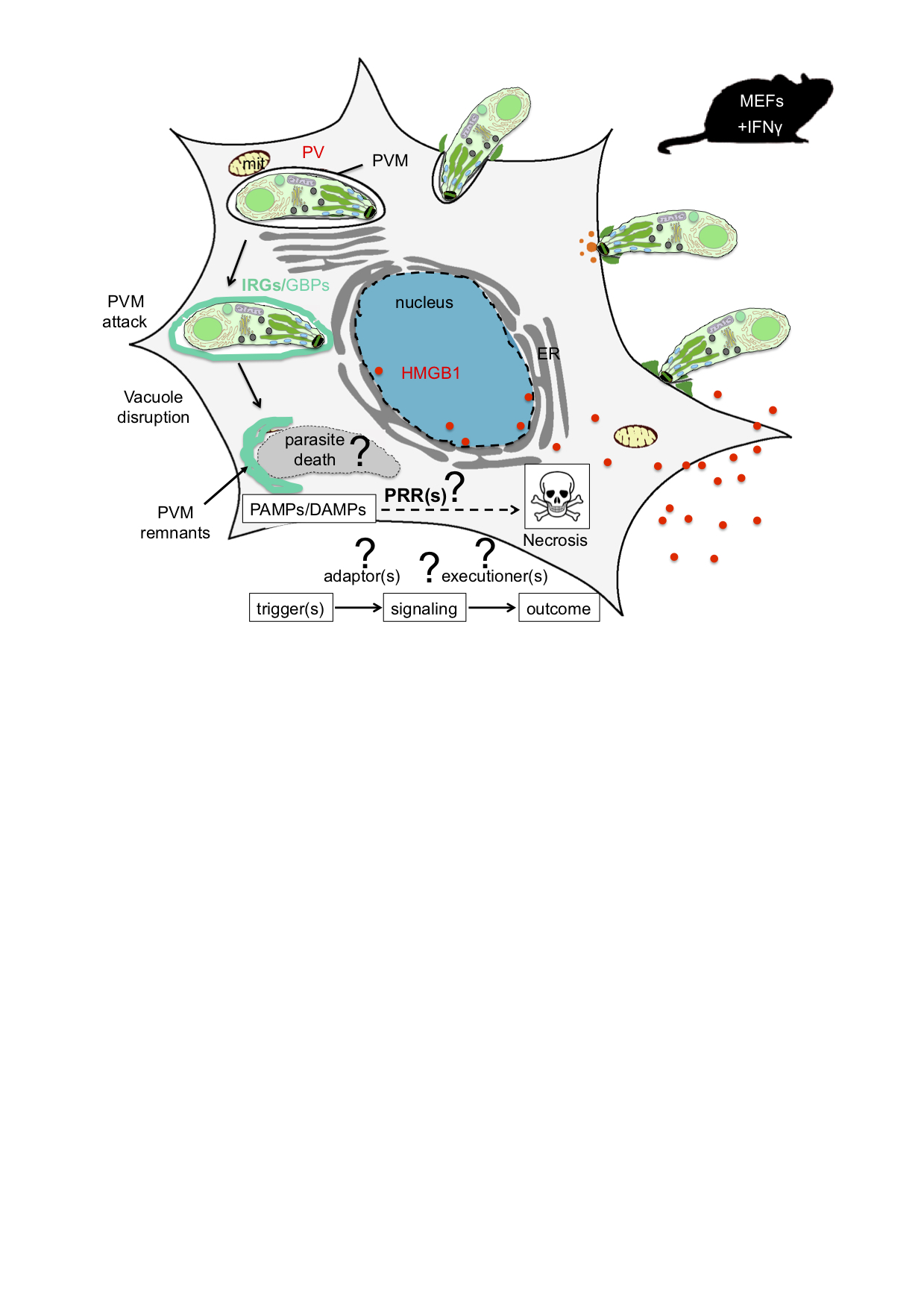 MEFs
+IFNγ

mit

PV

PVM

IRGs/GBPs

PVM attack

nucleus

ER

HMGB1

Vacuole disruption

parasite death ?

PVM remnants

PAMPs/DAMPs

PRR(s)?

Necrosis

?
adaptor(s)

?

?
executioner(s)

trigger(s)

signaling

outcome