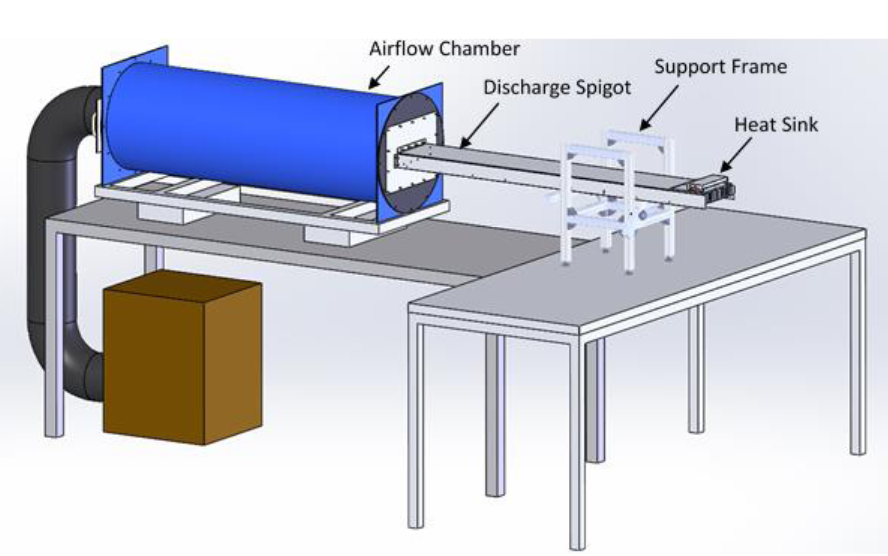 Airflow Chamber
Discharge Spigot
Support Frame
Heat Sink