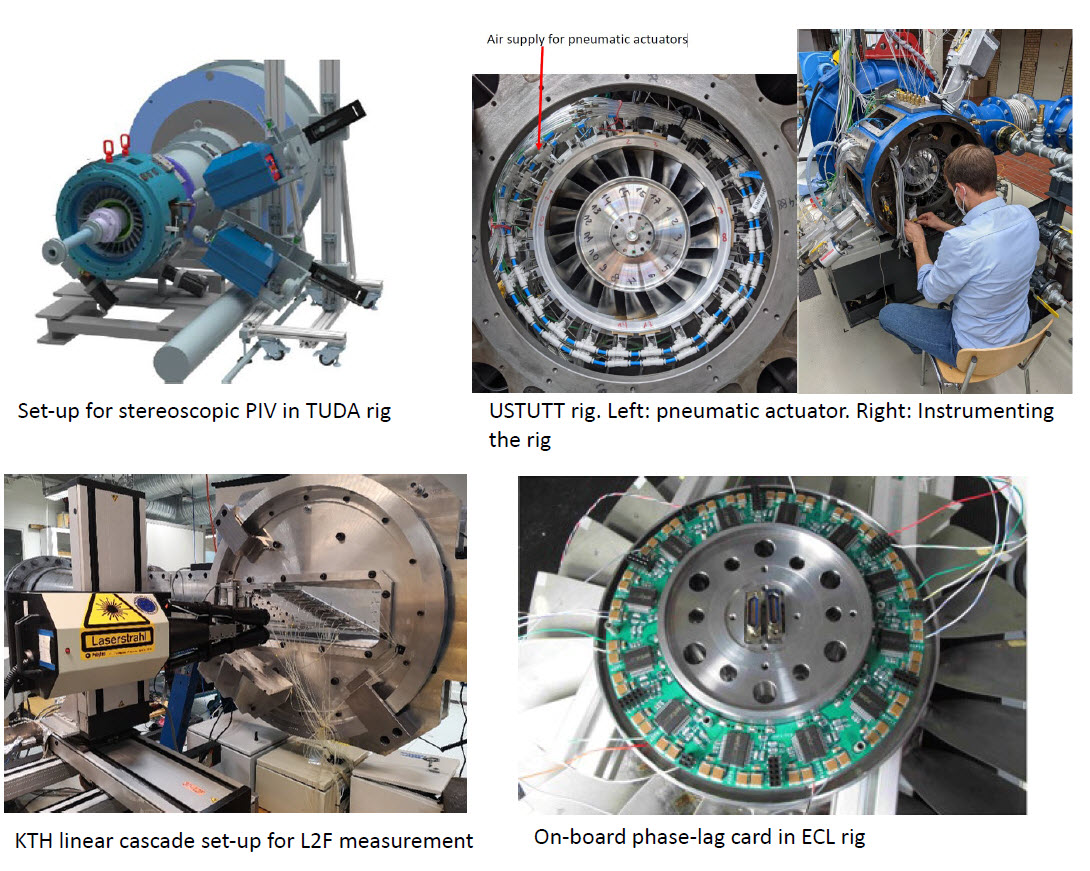 Air supply for pneumatic actuators

Set-up for stereoscopic PIV in TUDA rig

USTUTT rig. Left: pneumatic actuator. Right: Instrumenting the rig

Laserstrahl

KTH linear cascade set-up for L2F measurement

On-board phase-lag card in ECL rig