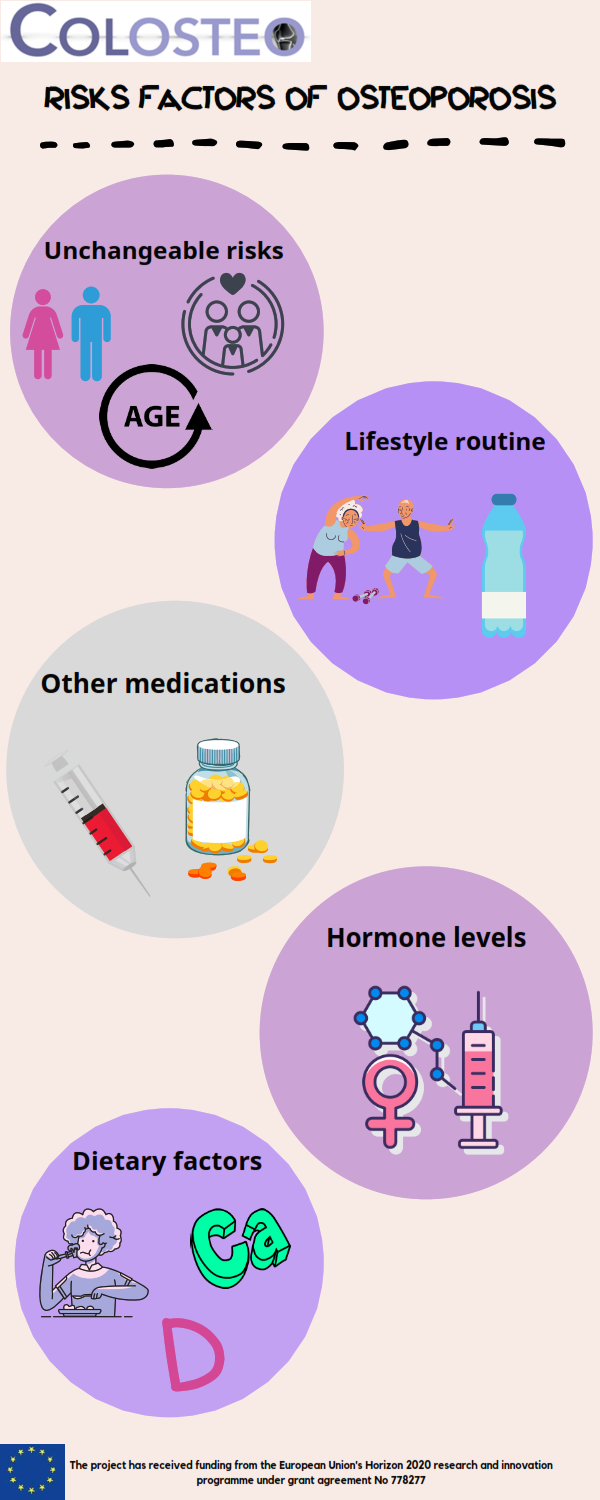 COLOSTEO

RISKS FACTORS OF OSTEOPOROSIS

Unchangeable risks

AGE

Lifestyle routine

Other medications

Hormone levels

Dietary factors

Ca

D

The project has received funding from the European Union's Horizon 2020 research and innovation programme under grant agreement No 778277