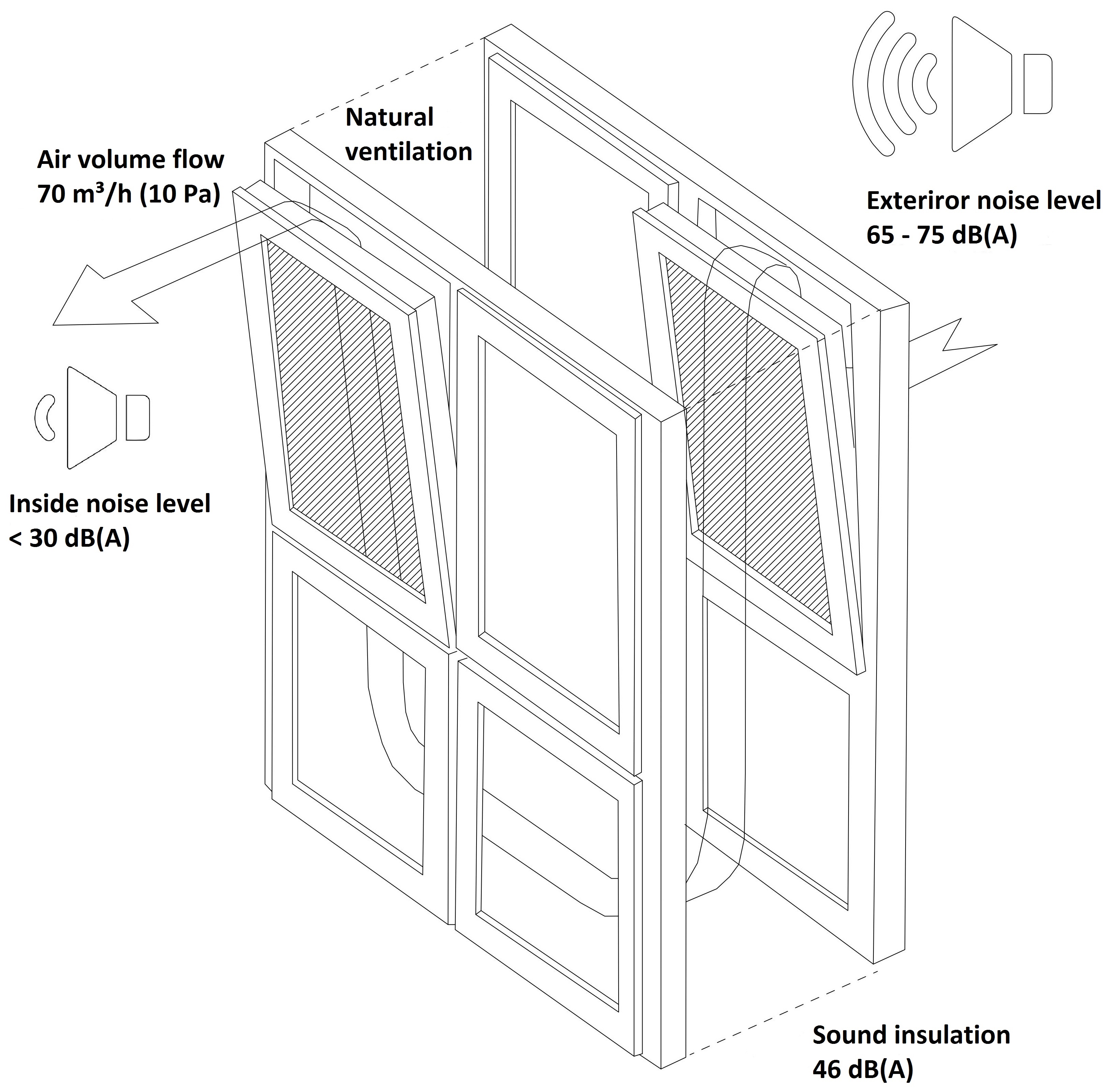 Natural ventilation

Air volume flow
70 m³/h (10 Pa)

Exteriror noise level
65 - 75 dB(A)

Inside noise level
< 30 dB(A)

Sound insulation
46 dB(A)