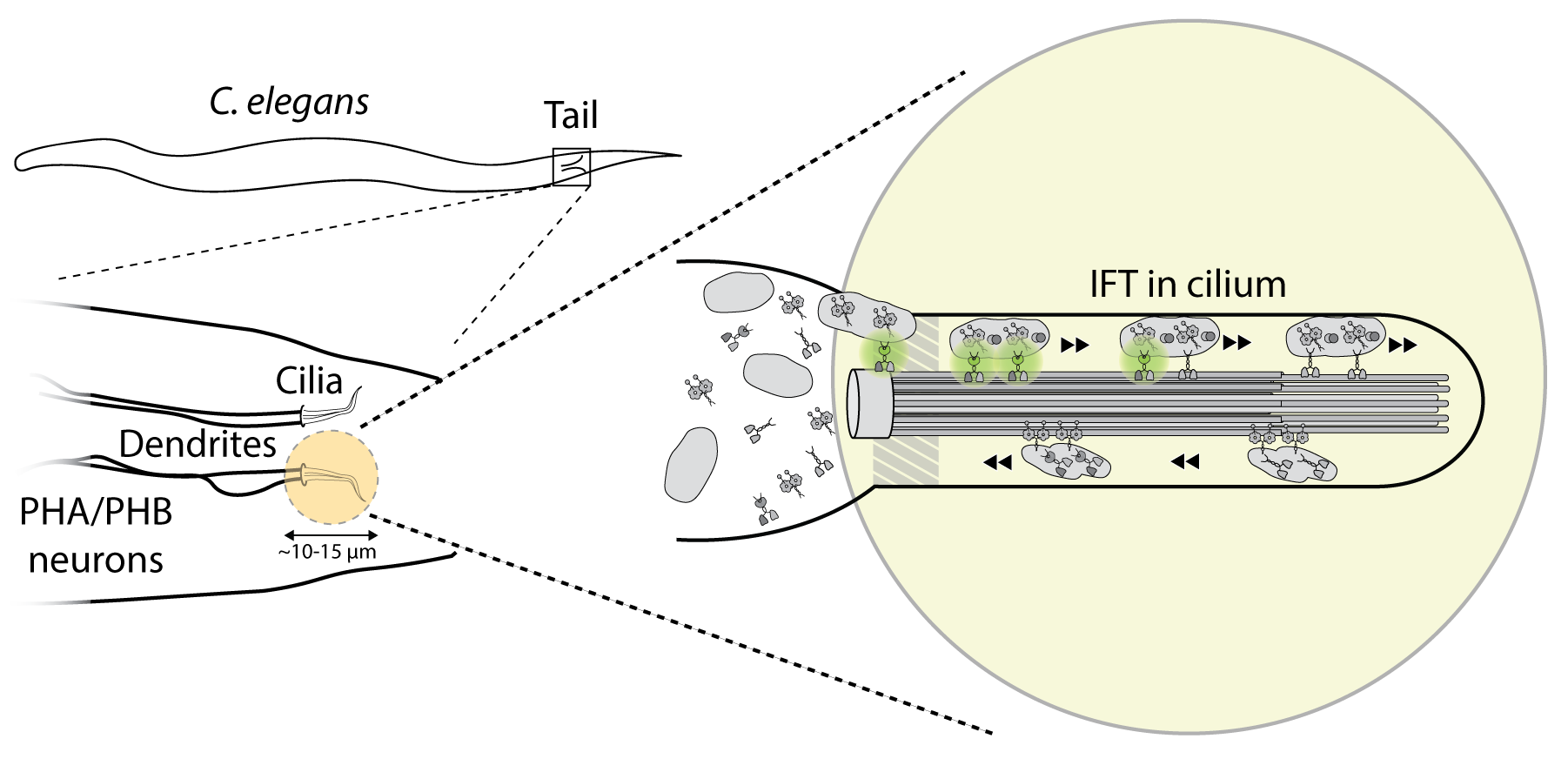 C. elegans

Tail

Cilia

Dendrites

PHA/PHB neurons

~10-15 µm

IFT in cilium