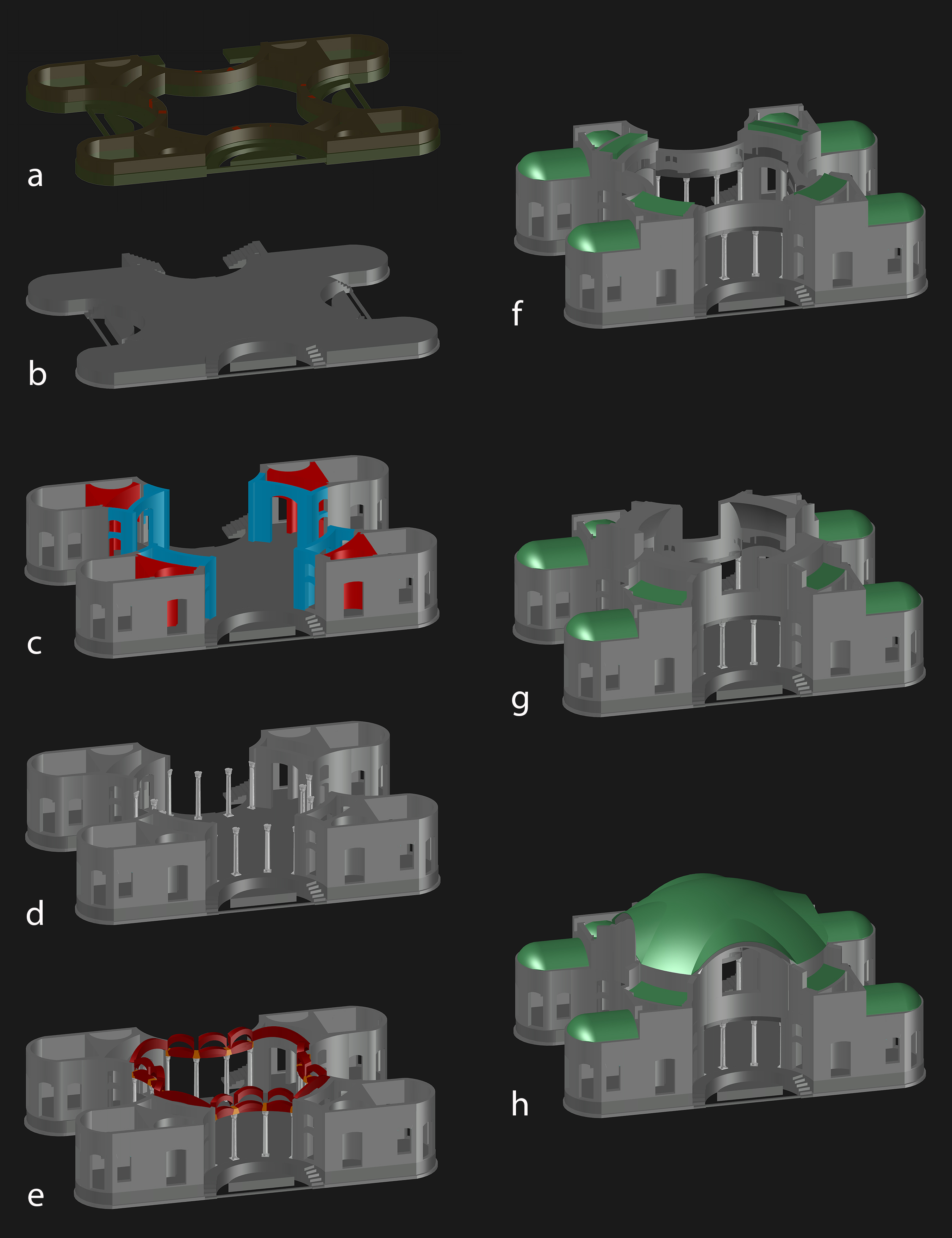 a
b
c
d
e
f
g
h