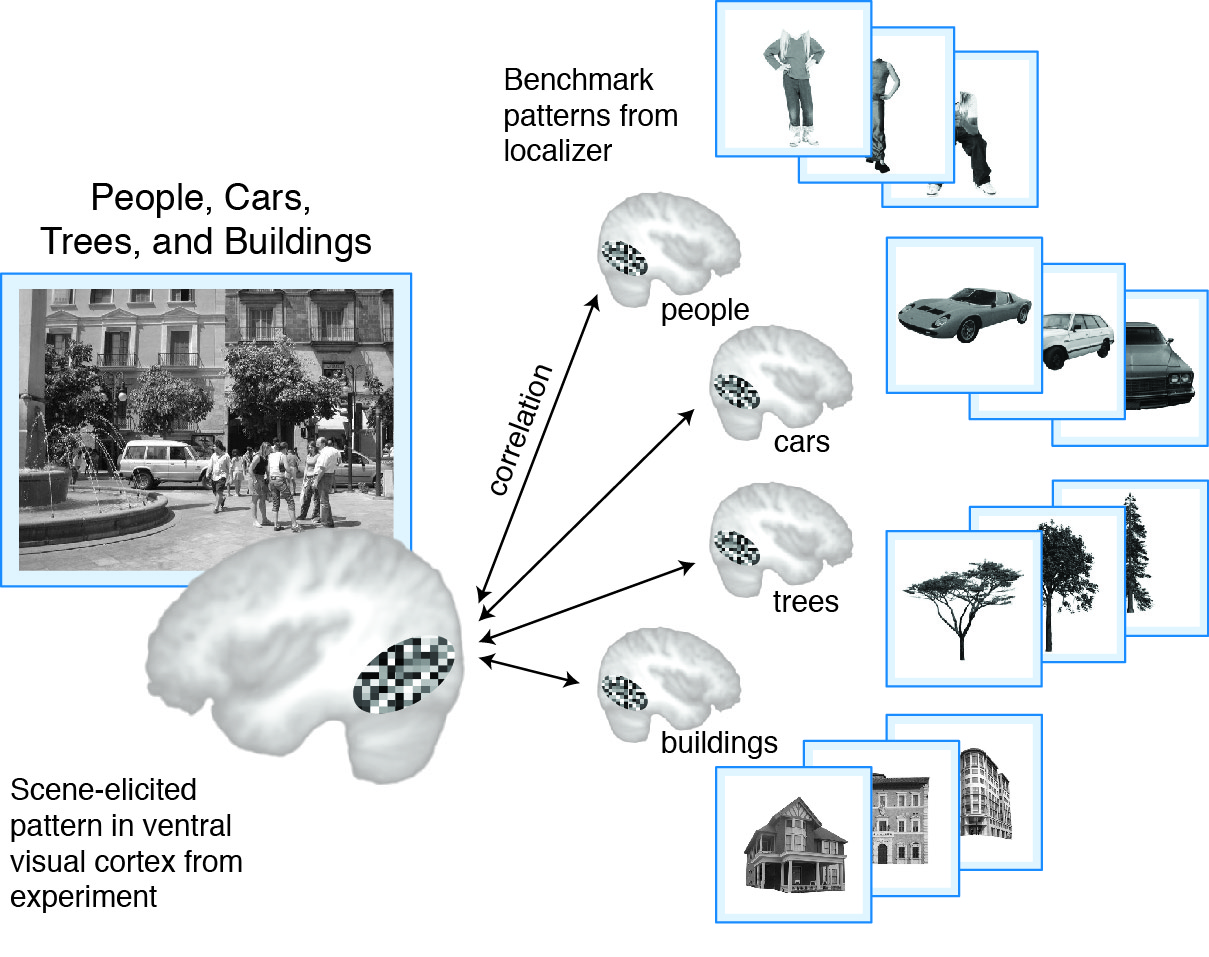 Benchmark patterns from localizer

People, Cars, Trees, and Buildings

correlation

people

cars

trees

buildings

Scene-elicited pattern in ventral visual cortex from experiment