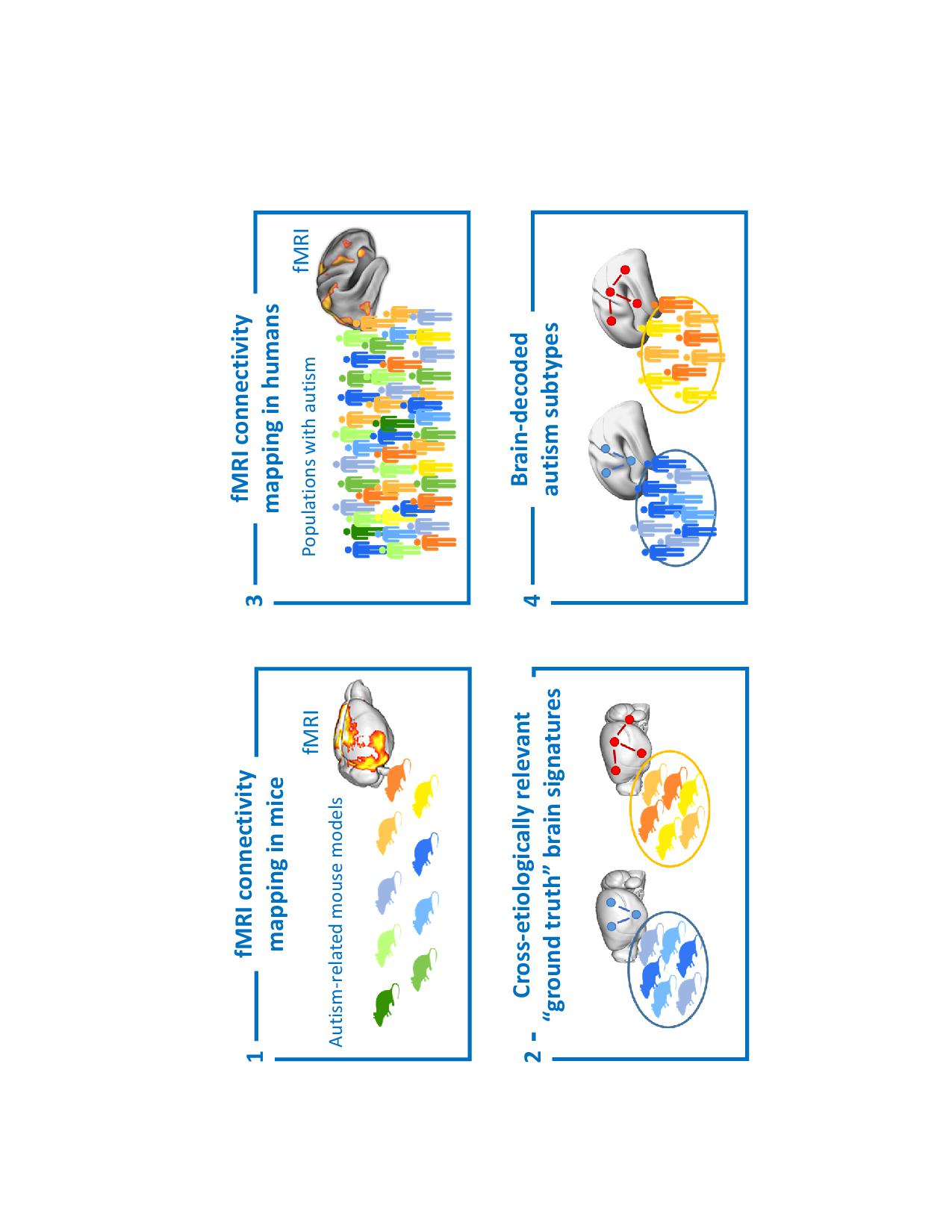 1

fMRI connectivity mapping in mice

Autism-related mouse models

fMRI

2

Cross-etiologically relevant "ground truth" brain signatures

3

fMRI connectivity mapping in humans

Populations with autism

fMRI

4

Brain-decoded autism subtypes