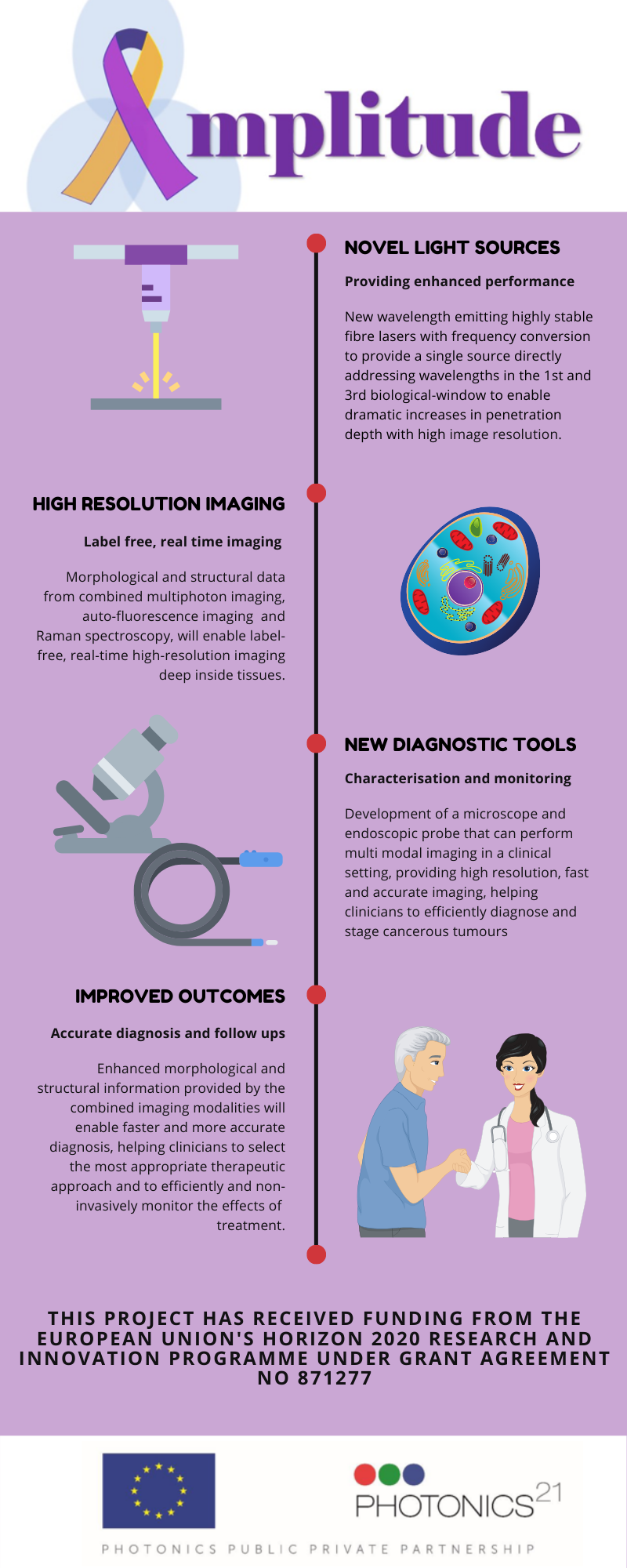 mplitude

NOVEL LIGHT SOURCES

Providing enhanced performance

New wavelength emitting highly stable fibre lasers with frequency conversion to provide a single source directly addressing wavelengths in the 1st and 3rd biological-window to enable dramatic increases in penetration depth with high image resolution.

HIGH RESOLUTION IMAGING

Label free, real time imaging

Morphological and structural data from combined multiphoton imaging, auto-fluorescence imaging and Raman spectroscopy, will enable label-free, real-time high-resolution imaging deep inside tissues.

NEW DIAGNOSTIC TOOLS

Characterisation and monitoring

Development of a microscope and endoscopic probe that can perform multi modal imaging in a clinical setting, providing high resolution, fast and accurate imaging, helping clinicians to efficiently diagnose and stage cancerous tumours

IMPROVED OUTCOMES

Accurate diagnosis and follow ups

Enhanced morphological and structural information provided by the combined imaging modalities will enable faster and more accurate diagnosis, helping clinicians to select the most appropriate therapeutic approach and to efficiently and non-invasively monitor the effects of treatment.

THIS PROJECT HAS RECEIVED FUNDING FROM THE EUROPEAN UNION'S HORIZON 2020 RESEARCH AND INNOVATION PROGRAMME UNDER GRANT AGREEMENT NO 871277

PHOTONICS$^{21}$

PHOTONICS PUBLIC PRIVATE PARTNERSHIP