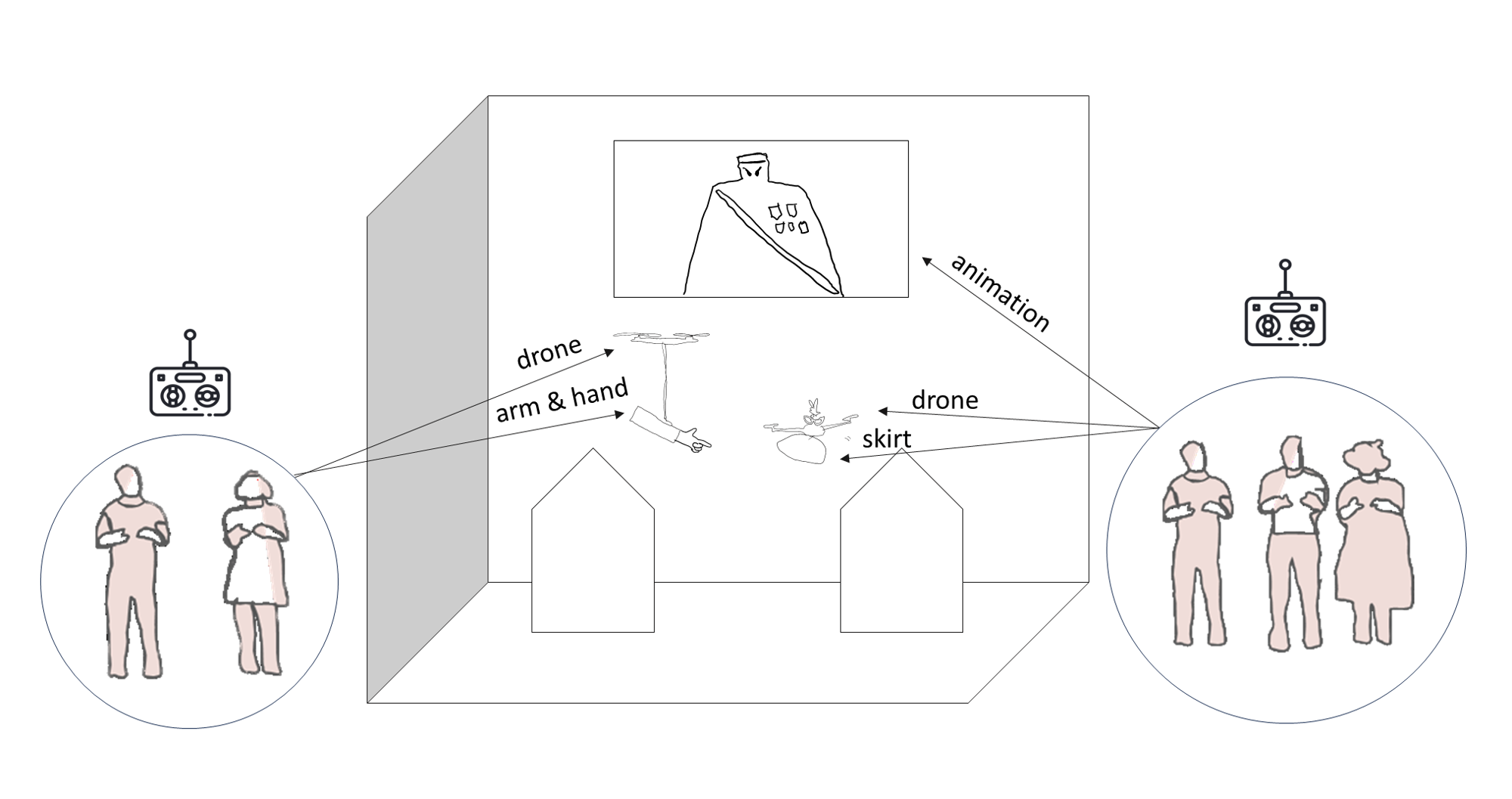 drone
arm & hand
animation
drone
skirt