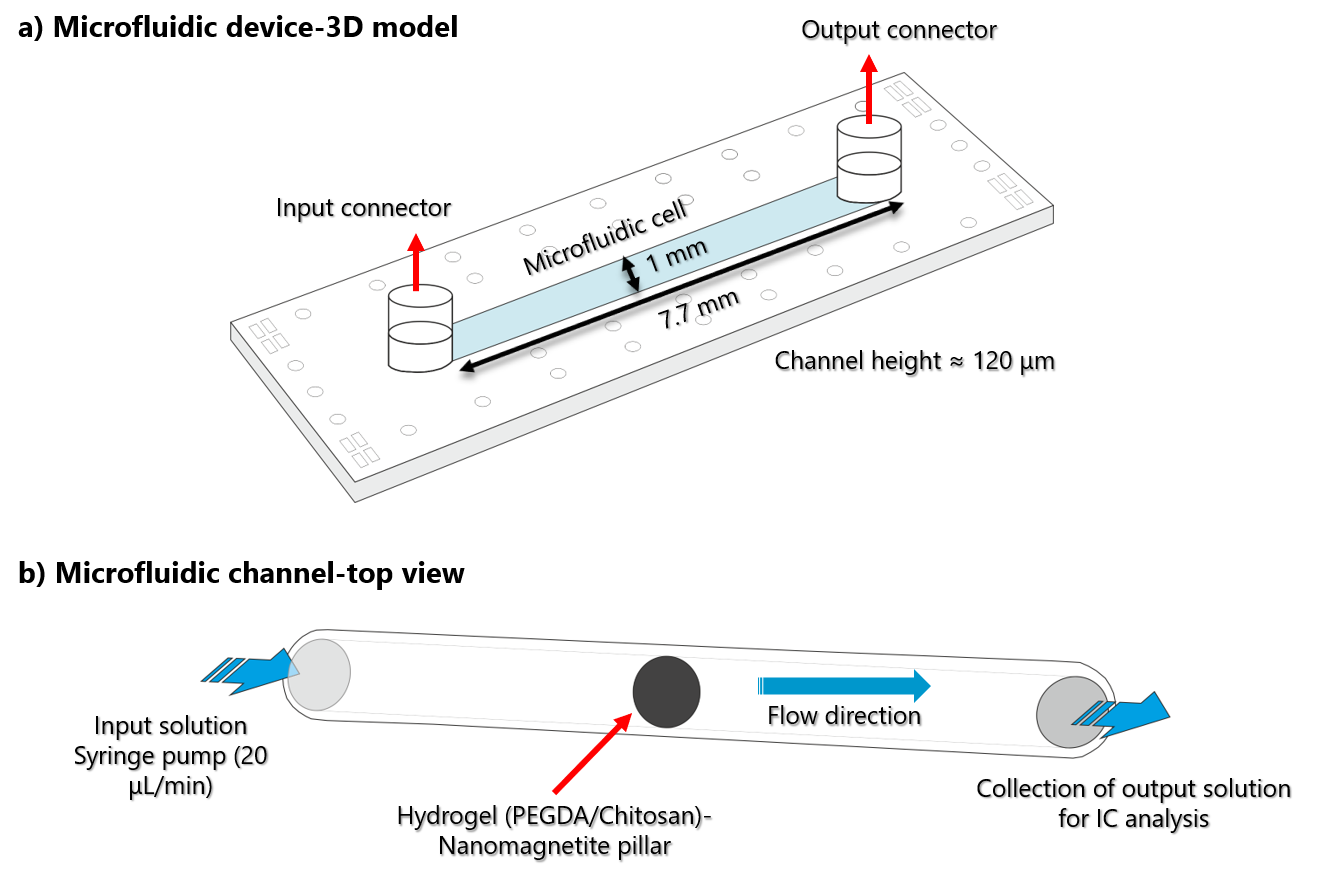 a) Microfluidic device-3D model

Output connector

Input connector

Microfluidic cell

1 mm

7.7 mm

Channel height ≈ 120 µm

b) Microfluidic channel-top view

Input solution Syringe pump (20 µL/min)

Flow direction

Hydrogel (PEGDA/Chitosan)-Nanomagnetite pillar

Collection of output solution for IC analysis