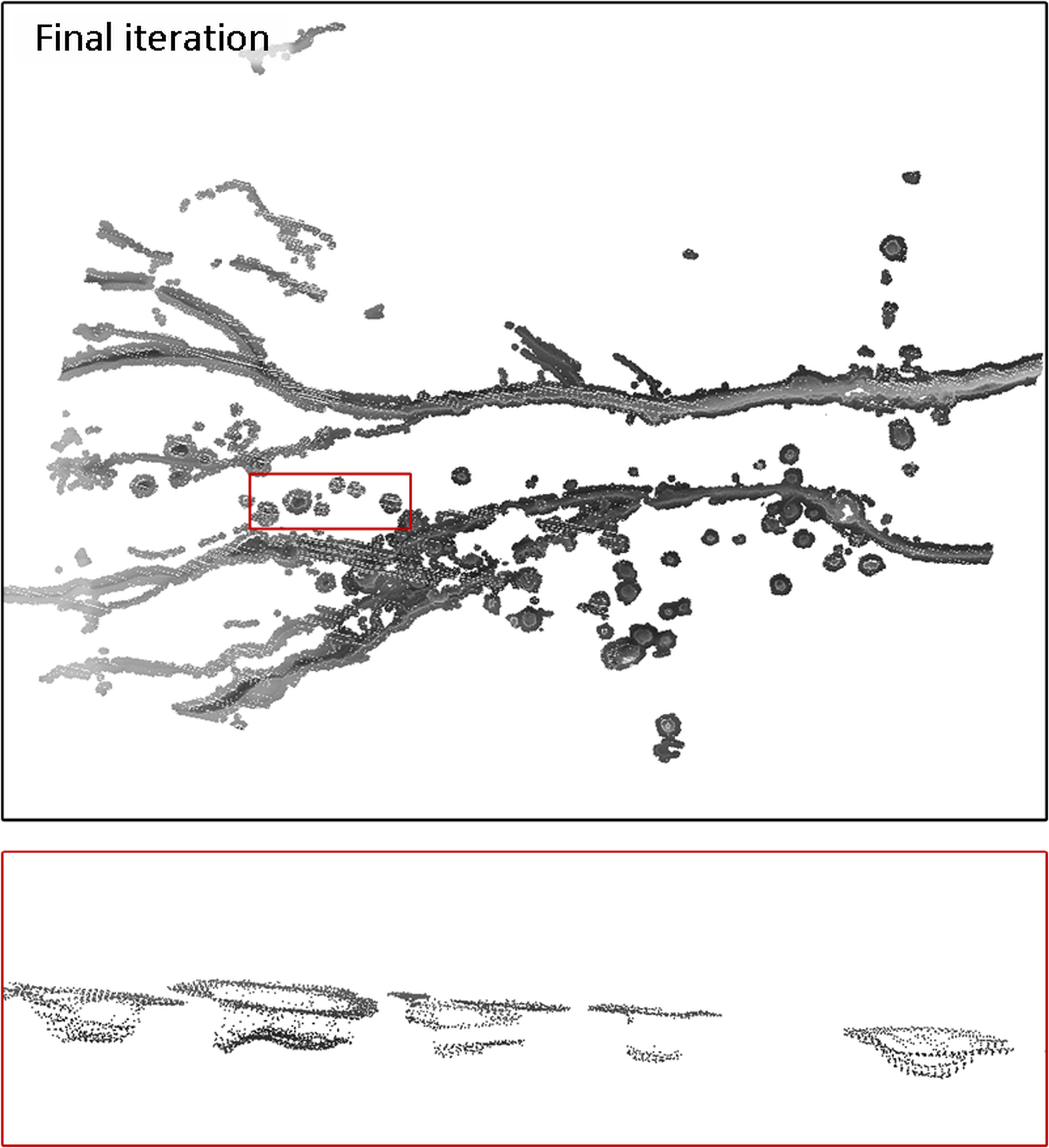 Final iteration