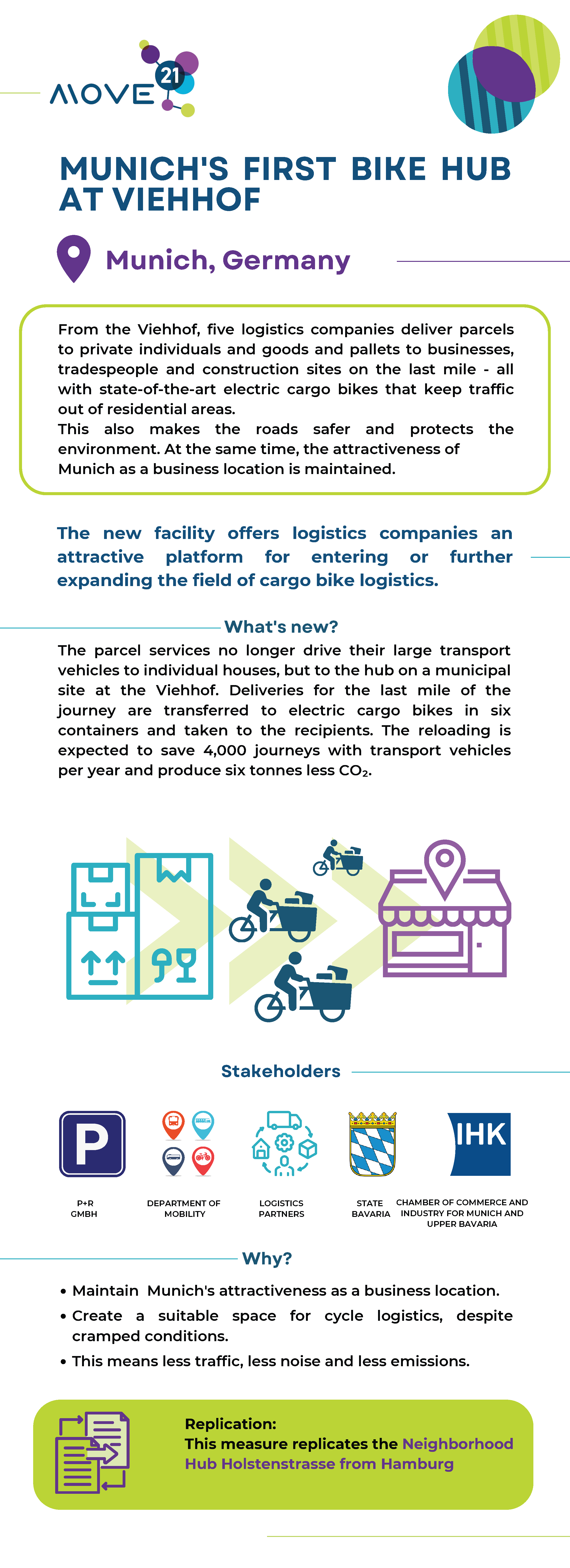 MOVE 21

MUNICH'S FIRST BIKE HUB AT VIEHHOF

Munich, Germany

From the Viehhof, five logistics companies deliver parcels to private individuals and goods and pallets to businesses, tradespeople and construction sites on the last mile - all with state-of-the-art electric cargo bikes that keep traffic out of residential areas.
This also makes the roads safer and protects the environment. At the same time, the attractiveness of Munich as a business location is maintained.

The new facility offers logistics companies an attractive platform for entering or further expanding the field of cargo bike logistics.

What's new?

The parcel services no longer drive their large transport vehicles to individual houses, but to the hub on a municipal site at the Viehhof. Deliveries for the last mile of the journey are transferred to electric cargo bikes in six containers and taken to the recipients. The reloading is expected to save 4,000 journeys with transport vehicles per year and produce six tonnes less $CO_2$.

Stakeholders

P

IHK

P+R GMBH

DEPARTMENT OF MOBILITY

LOGISTICS PARTNERS

STATE BAVARIA

CHAMBER OF COMMERCE AND INDUSTRY FOR MUNICH AND UPPER BAVARIA

Why?

• Maintain Munich's attractiveness as a business location.
• Create a suitable space for cycle logistics, despite cramped conditions.
• This means less traffic, less noise and less emissions.

Replication:
This measure replicates the Neighborhood Hub Holstenstrasse from Hamburg