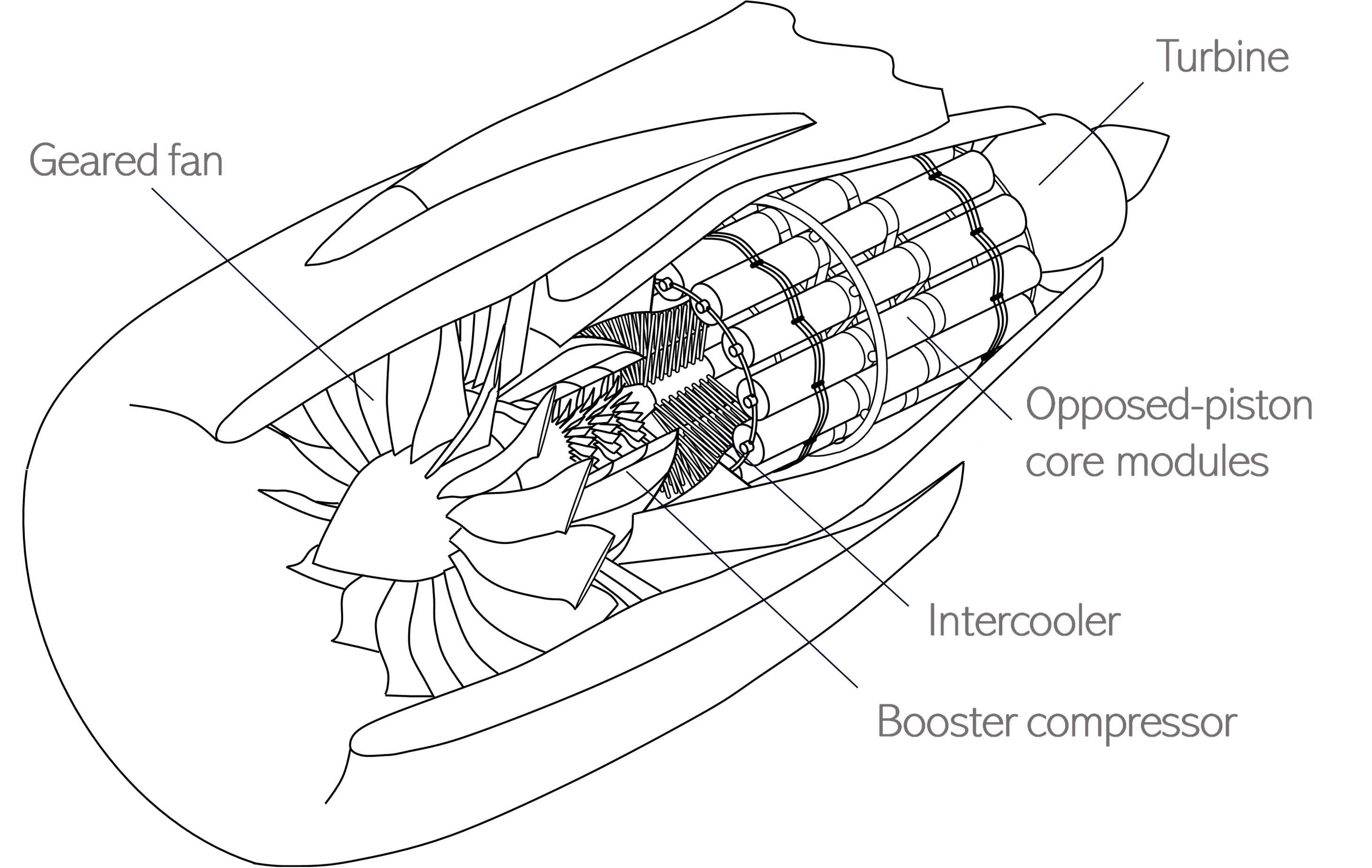 Turbine

Geared fan

Opposed-piston core modules

Intercooler

Booster compressor