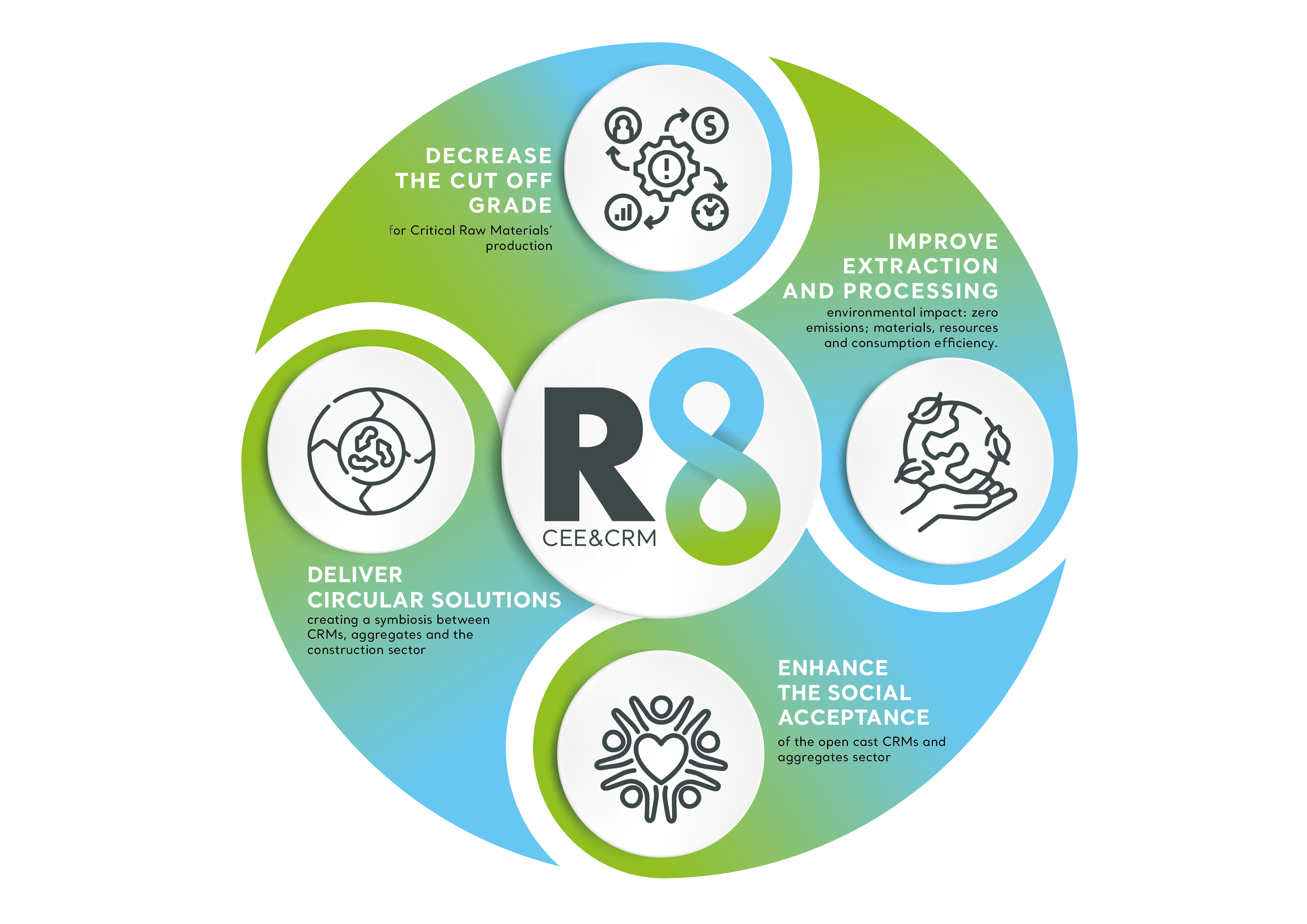 DECREASE THE CUT OFF GRADE
for Critical Raw Materials' production

IMPROVE EXTRACTION AND PROCESSING
environmental impact: zero emissions; materials, resources and consumption efficiency.

R8
CEE&CRM

DELIVER CIRCULAR SOLUTIONS
creating a symbiosis between CRMs, aggregates and the construction sector

ENHANCE THE SOCIAL ACCEPTANCE
of the open cast CRMs and aggregates sector