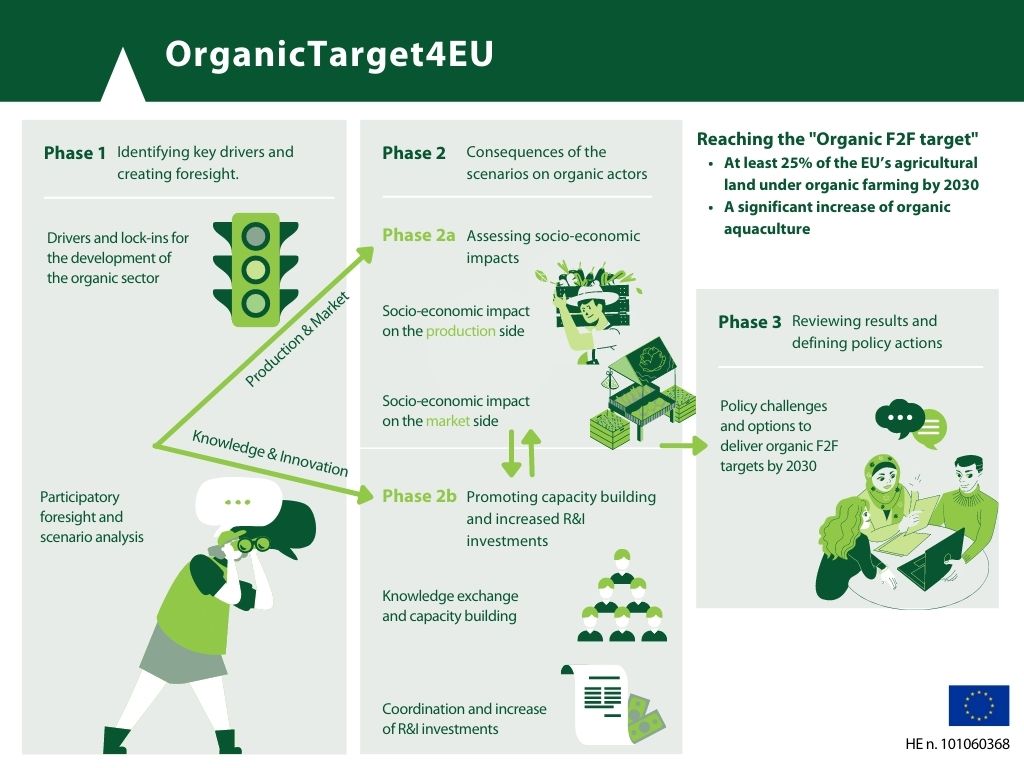 OrganicTarget4EU

Phase 1 Identifying key drivers and creating foresight.

Drivers and lock-ins for the development of the organic sector

Production & Market

Knowledge & Innovation

Participatory foresight and scenario analysis

Phase 2 Consequences of the scenarios on organic actors

Phase 2a Assessing socio-economic impacts

Socio-economic impact on the production side

Socio-economic impact on the market side

Phase 2b Promoting capacity building and increased R&I investments

Knowledge exchange and capacity building

Coordination and increase of R&I investments

Reaching the "Organic F2F target"
• At least 25% of the EU's agricultural land under organic farming by 2030
• A significant increase of organic aquaculture

Phase 3 Reviewing results and defining policy actions

Policy challenges and options to deliver organic F2F targets by 2030

HE n. 101060368