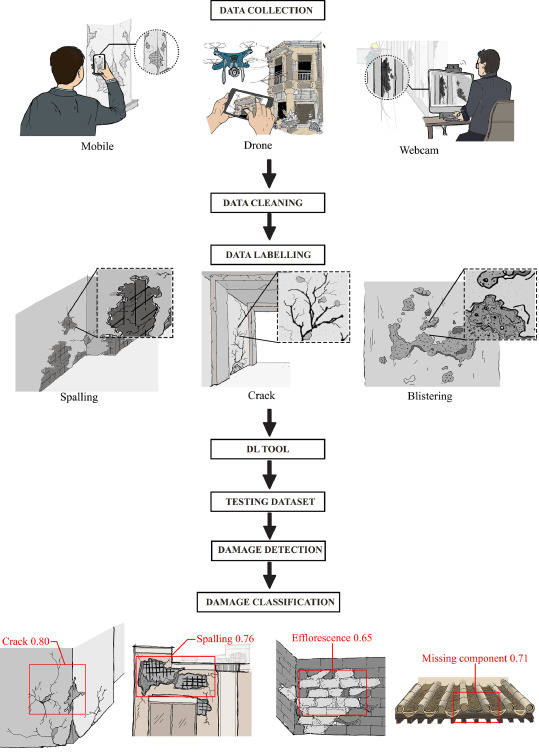 DATA COLLECTION

Mobile

Drone

Webcam

DATA CLEANING

DATA LABELLING

Spalling

Crack

Blistering

DL TOOL

TESTING DATASET

DAMAGE DETECTION

DAMAGE CLASSIFICATION

Crack 0.80

Spalling 0.76

Efflorescence 0.65

Missing component 0.71