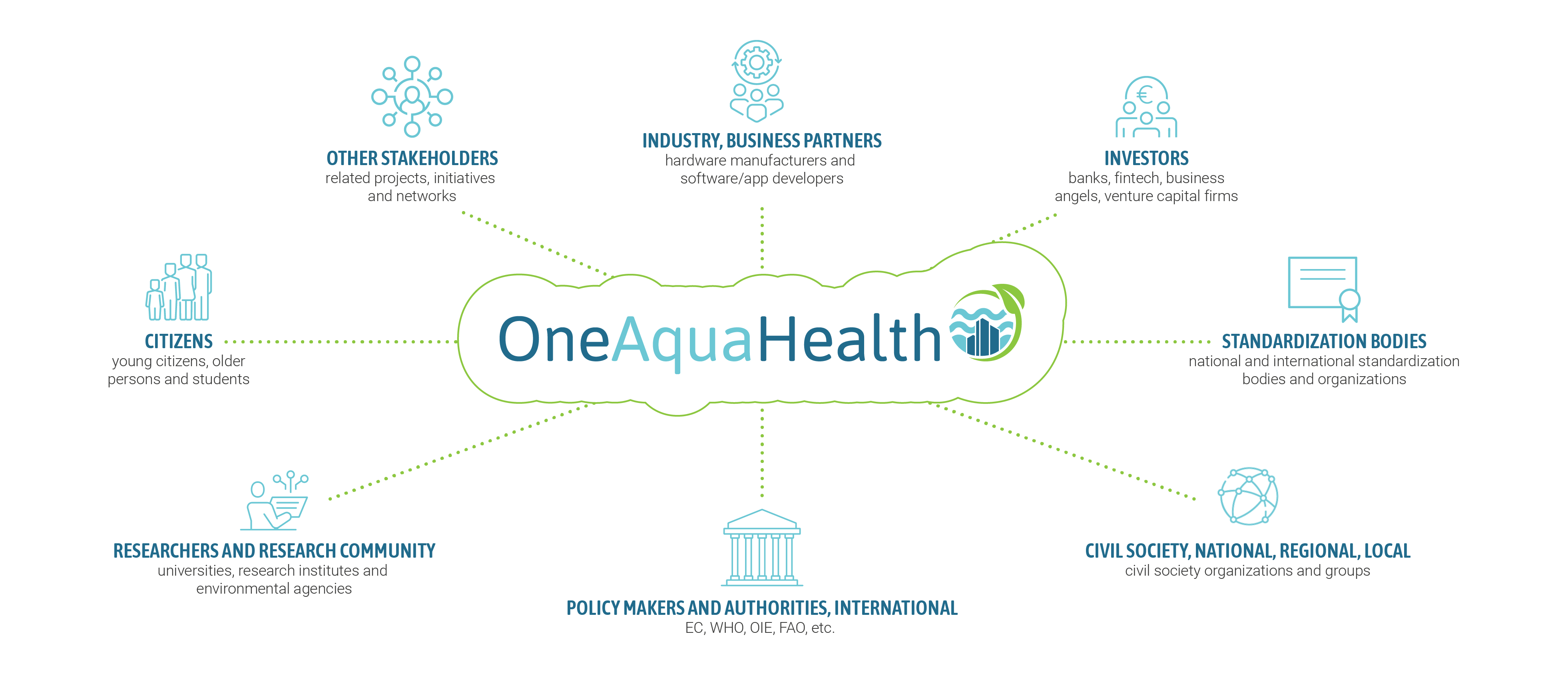 OTHER STAKEHOLDERS
related projects, initiatives and networks

INDUSTRY, BUSINESS PARTNERS
hardware manufacturers and software/app developers

INVESTORS
banks, fintech, business angels, venture capital firms

CITIZENS
young citizens, older persons and students

OneAquaHealth

STANDARDIZATION BODIES
national and international standardization bodies and organizations

RESEARCHERS AND RESEARCH COMMUNITY
universities, research institutes and environmental agencies

POLICY MAKERS AND AUTHORITIES, INTERNATIONAL
EC, WHO, OIE, FAO, etc.

CIVIL SOCIETY, NATIONAL, REGIONAL, LOCAL
civil society organizations and groups