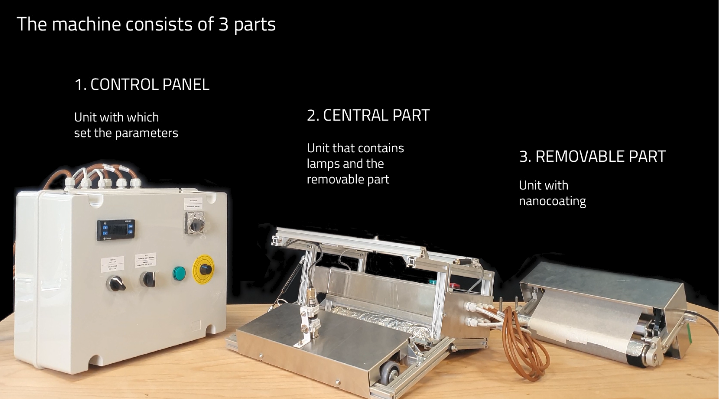 The machine consists of 3 parts

1. CONTROL PANEL

Unit with which set the parameters

2. CENTRAL PART

Unit that contains lamps and the removable part

3. REMOVABLE PART

Unit with nanocoating