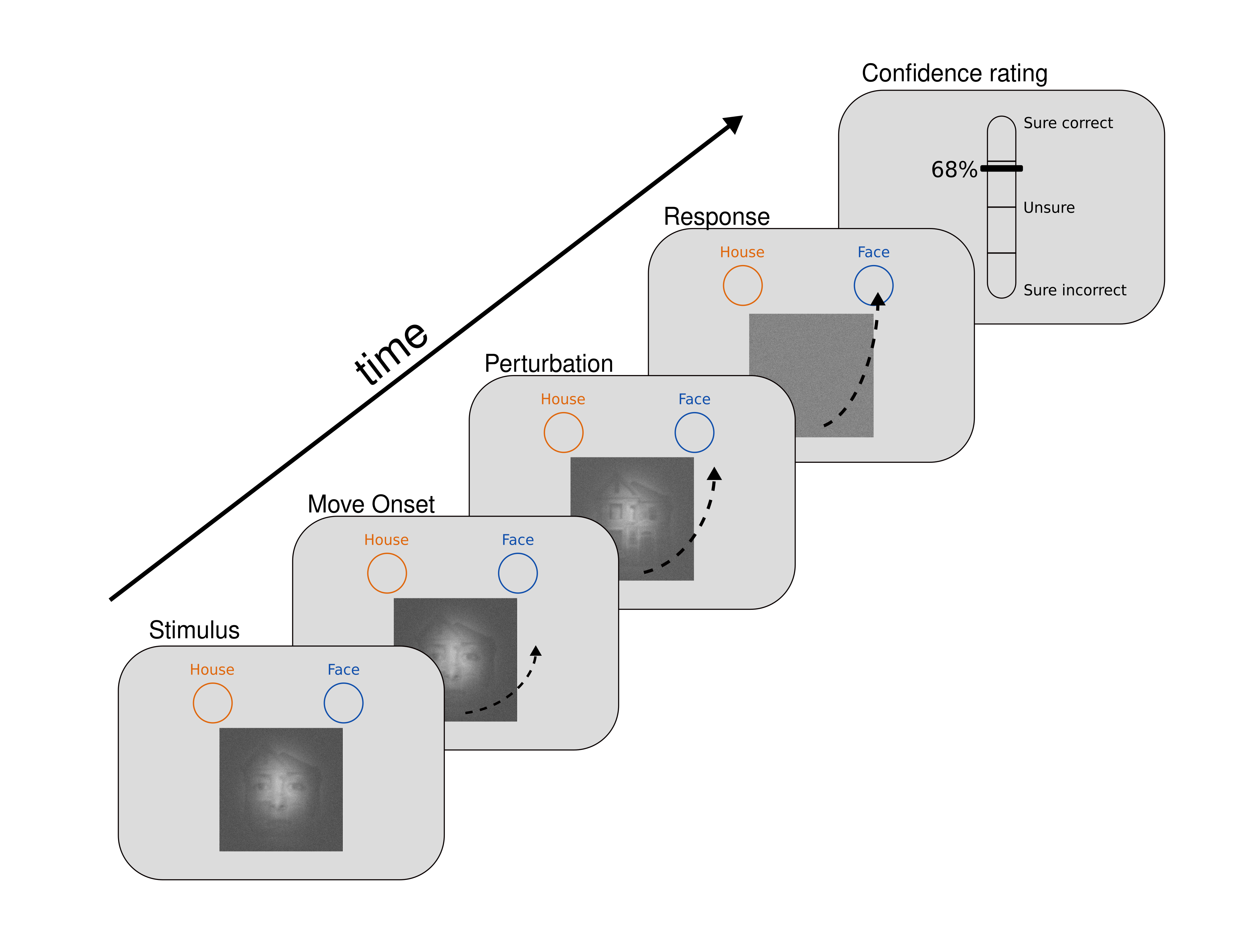 time

Stimulus

House Face

Move Onset

House Face

Perturbation

House Face

Response

House Face

Confidence rating

Sure correct

68%

Unsure

Sure incorrect