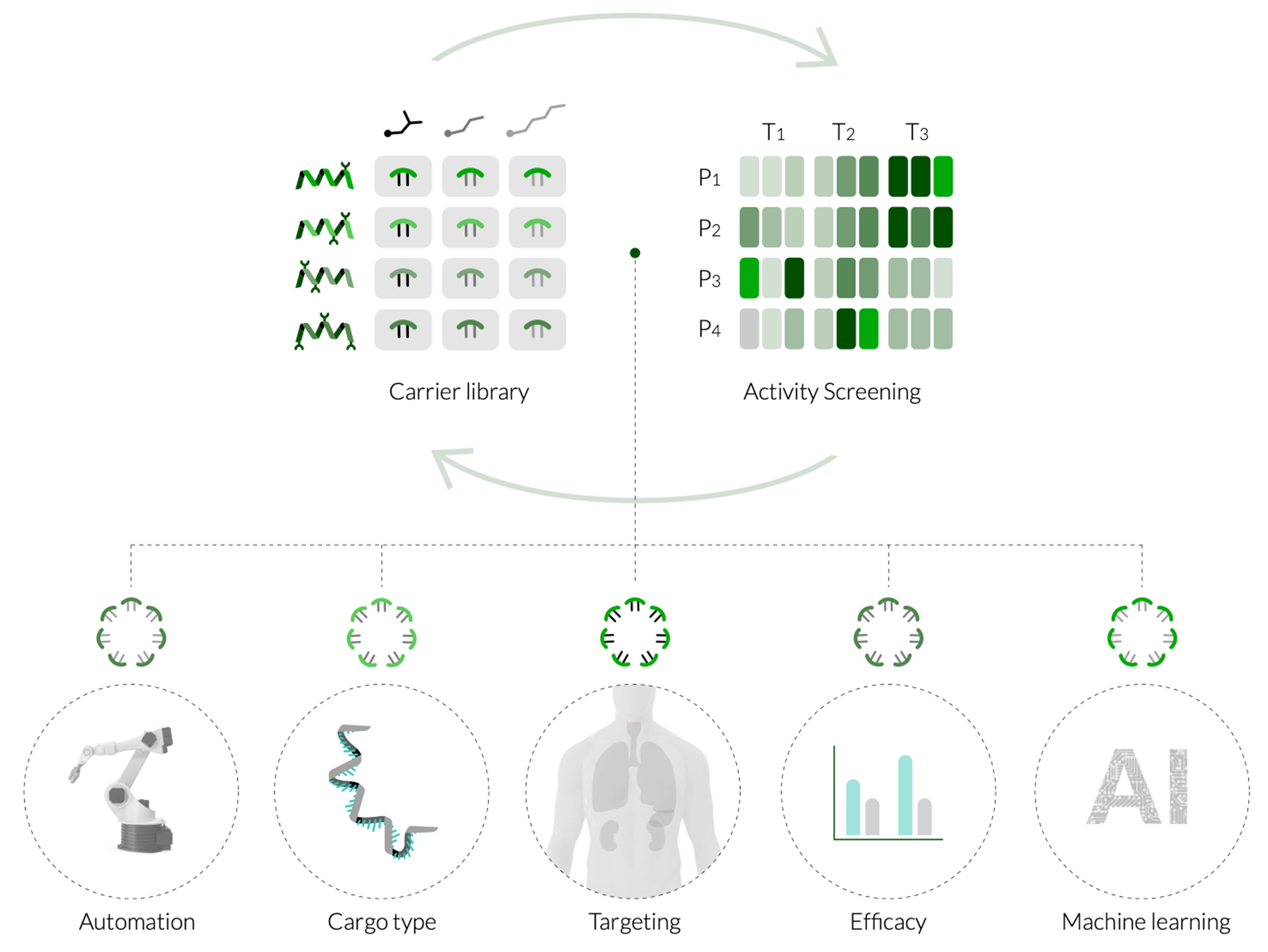 T1 T2 T3

P1
P2
P3
P4

Carrier library

Activity Screening

AI

Automation

Cargo type

Targeting

Efficacy

Machine learning